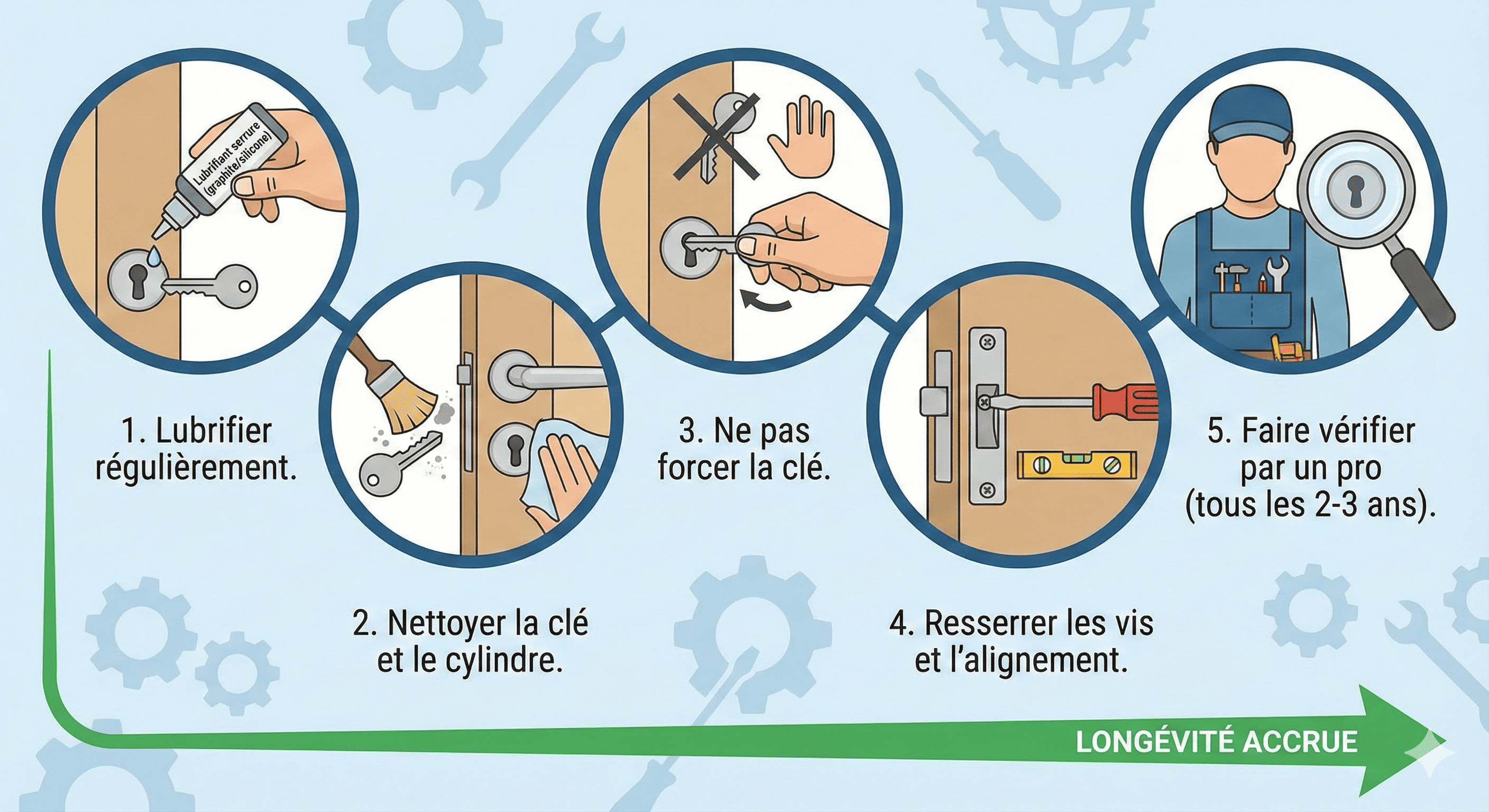 Lubrifiant serrure (graphite/silicone)

1. Lubrifier régulièrement.

2. Nettoyer la clé et le cylindre.

3. Ne pas forcer la clé.

4. Resserrer les vis et l'alignement.

5. Faire vérifier par un pro (tous les 2-3 ans).

LONGÉVITÉ ACCRUE